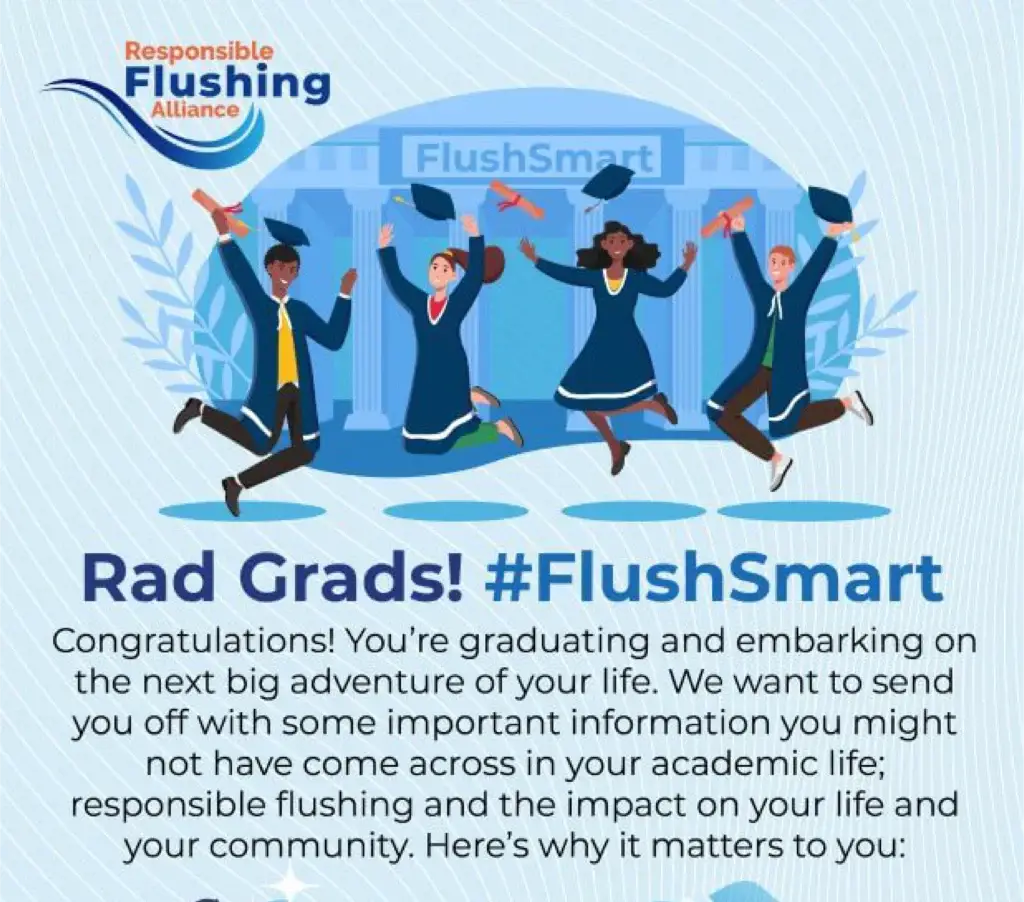 Responsible Flushing Alliance

FlushSmart

Rad Grads! #FlushSmart

Congratulations! You're graduating and embarking on the next big adventure of your life. We want to send you off with some important information you might not have come across in your academic life; responsible flushing and the impact on your life and your community. Here's why it matters to you: