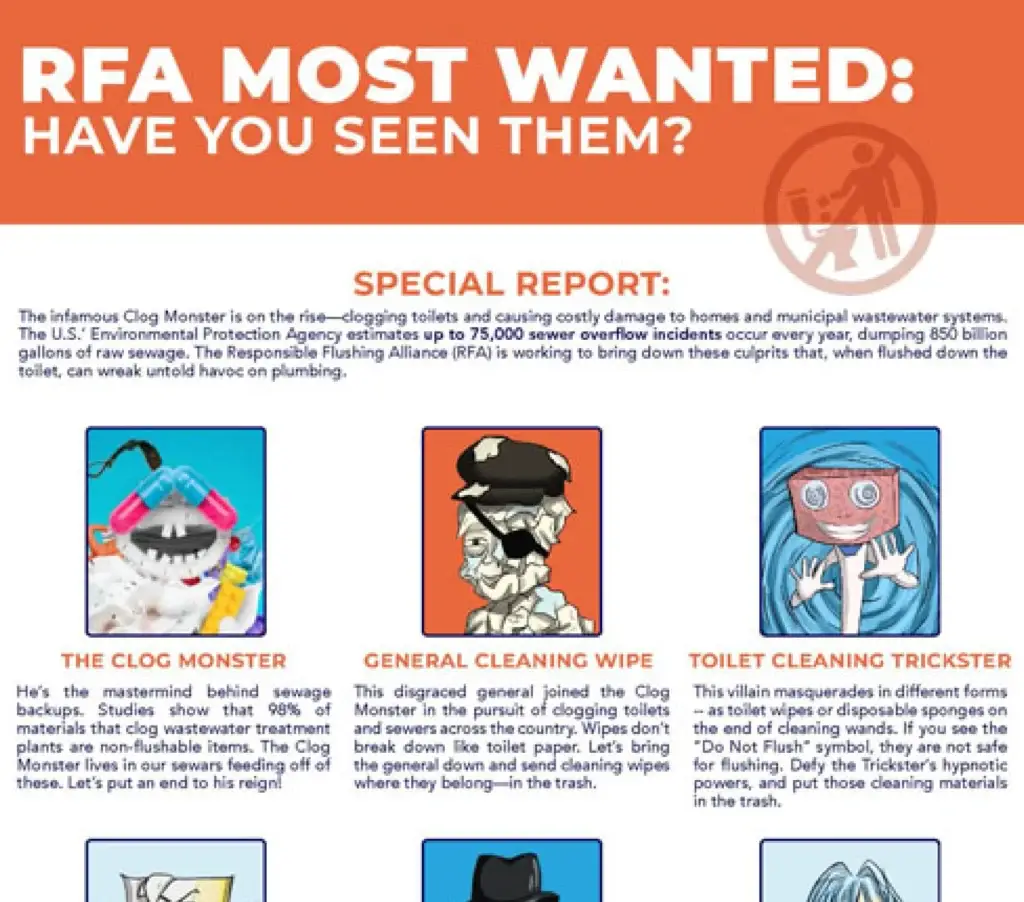 RFA MOST WANTED:
HAVE YOU SEEN THEM?

SPECIAL REPORT:

The infamous Clog Monster is on the rise—clogging toilets and causing costly damage to homes and municipal wastewater systems. The U.S.' Environmental Protection Agency estimates up to 75,000 sewer overflow incidents occur every year, dumping 850 billion gallons of raw sewage. The Responsible Flushing Alliance (RFA) is working to bring down these culprits that, when flushed down the toilet, can wreak untold havoc on plumbing.

THE CLOG MONSTER

He's the mastermind behind sewage backups. Studies show that 98% of materials that clog wastewater treatment plants are non-flushable items. The Clog Monster lives in our sewars feeding off of these. Let's put an end to his reign!

GENERAL CLEANING WIPE

This disgraced general joined the Clog Monster in the pursuit of clogging toilets and sewers across the country. Wipes don't break down like toilet paper. Let's bring the general down and send cleaning wipes where they belong—in the trash.

TOILET CLEANING TRICKSTER

This villain masquerades in different forms -- as toilet wipes or disposable sponges on the end of cleaning wands. If you see the "Do Not Flush" symbol, they are not safe for flushing. Defy the Trickster's hypnotic powers, and put those cleaning materials in the trash.