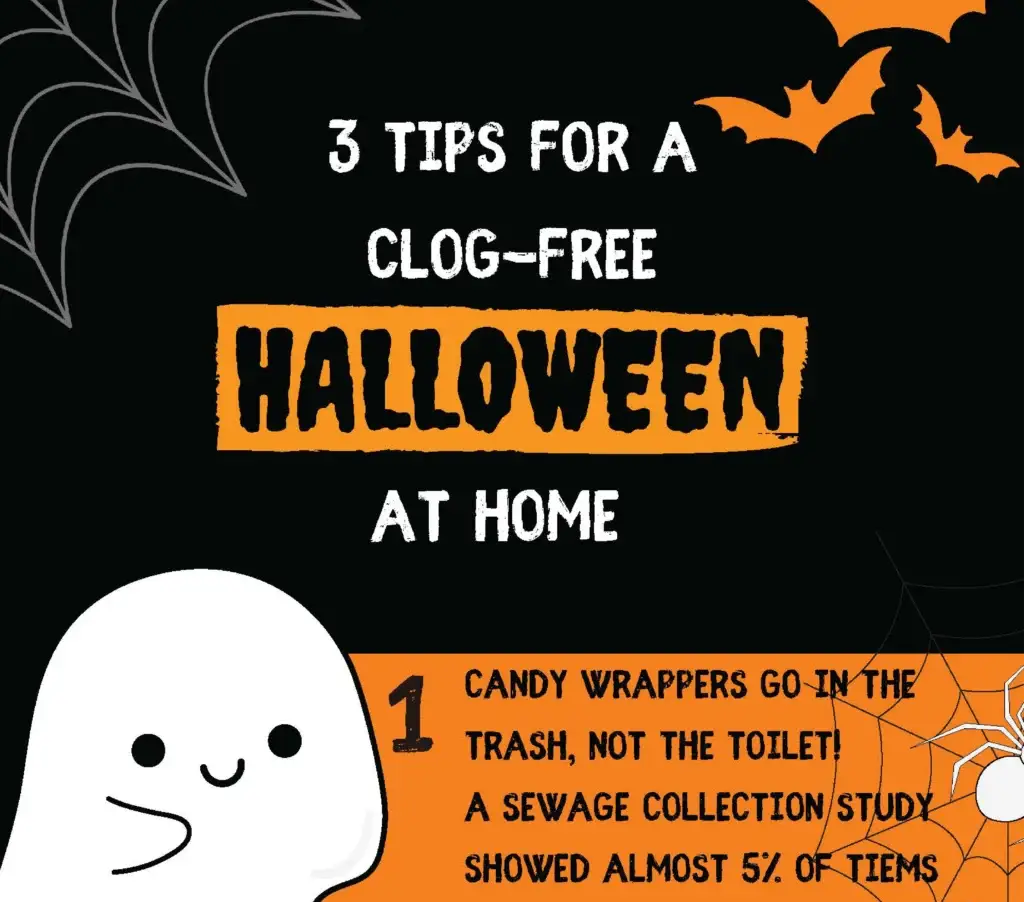 3 TIPS FOR A CLOG-FREE HALLOWEEN AT HOME

1 CANDY WRAPPERS GO IN THE TRASH, NOT THE TOILET! A SEWAGE COLLECTION STUDY SHOWED ALMOST 5% OF TIEMS