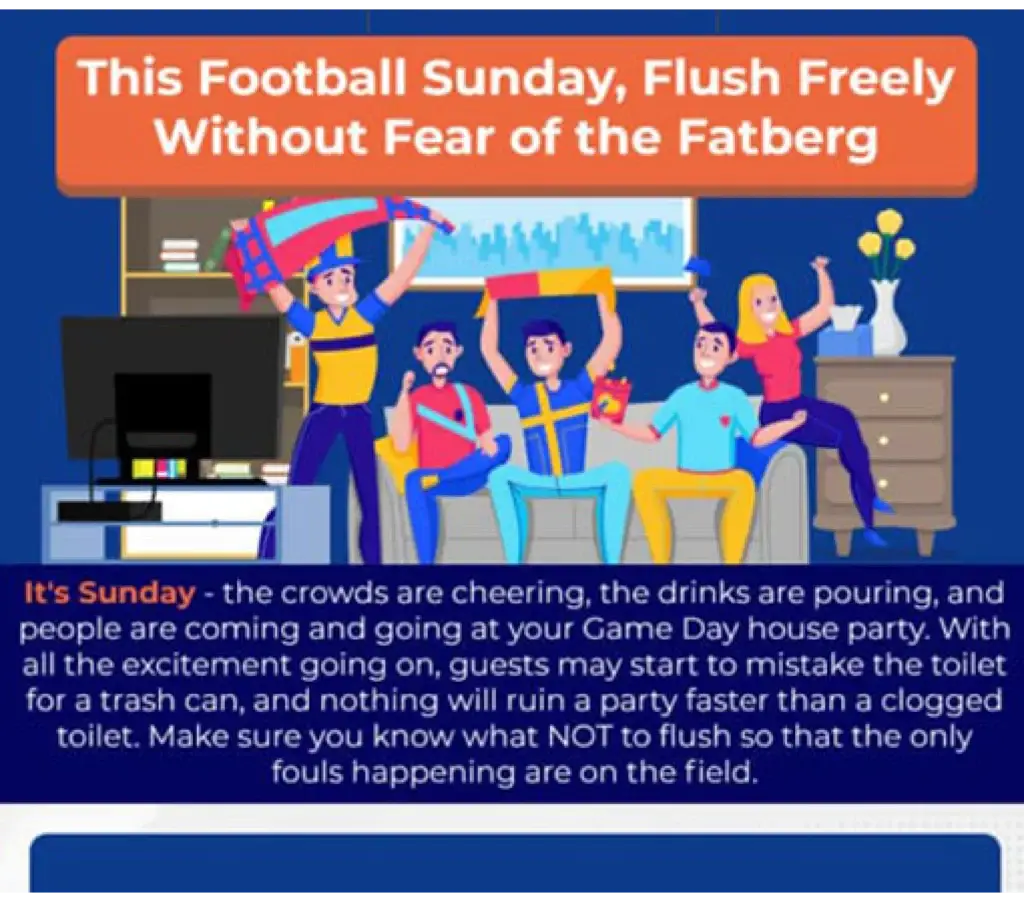 This Football Sunday, Flush Freely Without Fear of the Fatberg

It's Sunday - the crowds are cheering, the drinks are pouring, and people are coming and going at your Game Day house party. With all the excitement going on, guests may start to mistake the toilet for a trash can, and nothing will ruin a party faster than a clogged toilet. Make sure you know what NOT to flush so that the only fouls happening are on the field.