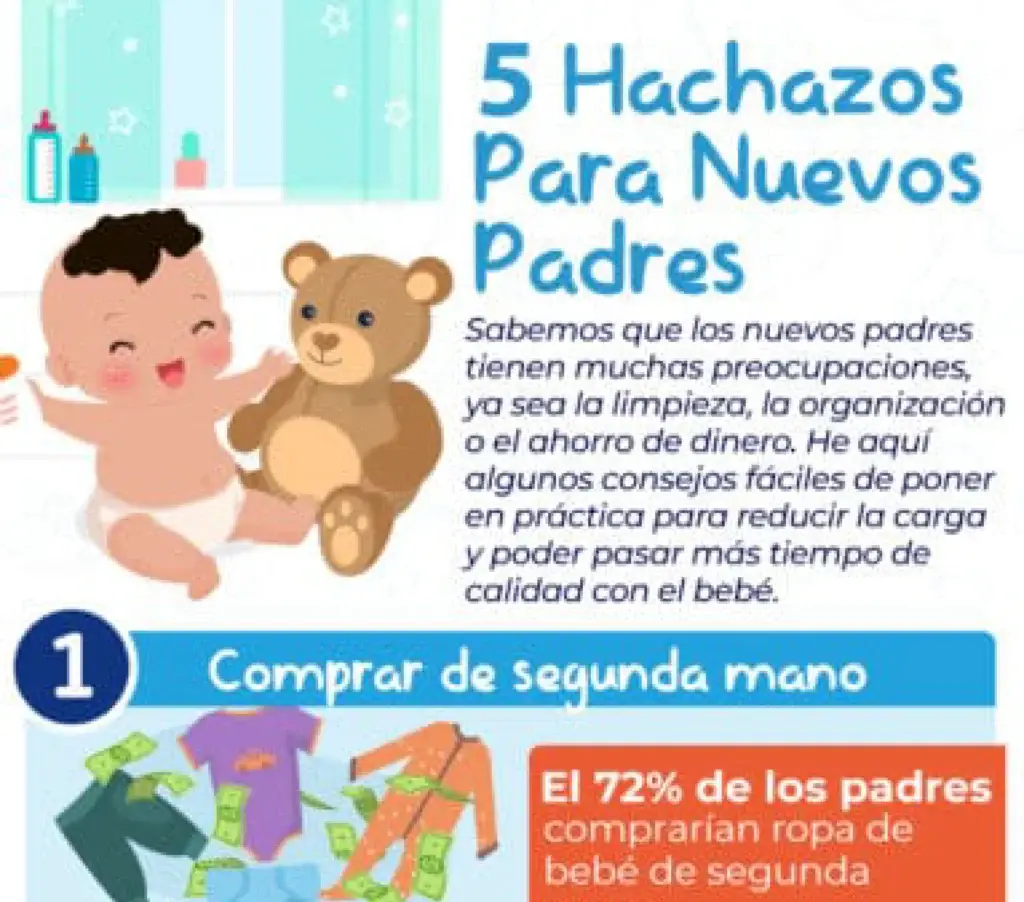 5 Hachazos Para Nuevos Padres

Sabemos que los nuevos padres tienen muchas preocupaciones, ya sea la limpieza, la organización o el ahorro de dinero. He aquí algunos consejos fáciles de poner en práctica para reducir la carga y poder pasar más tiempo de calidad con el bebé.

1 Comprar de segunda mano

El 72% de los padres comprarían ropa de bebé de segunda