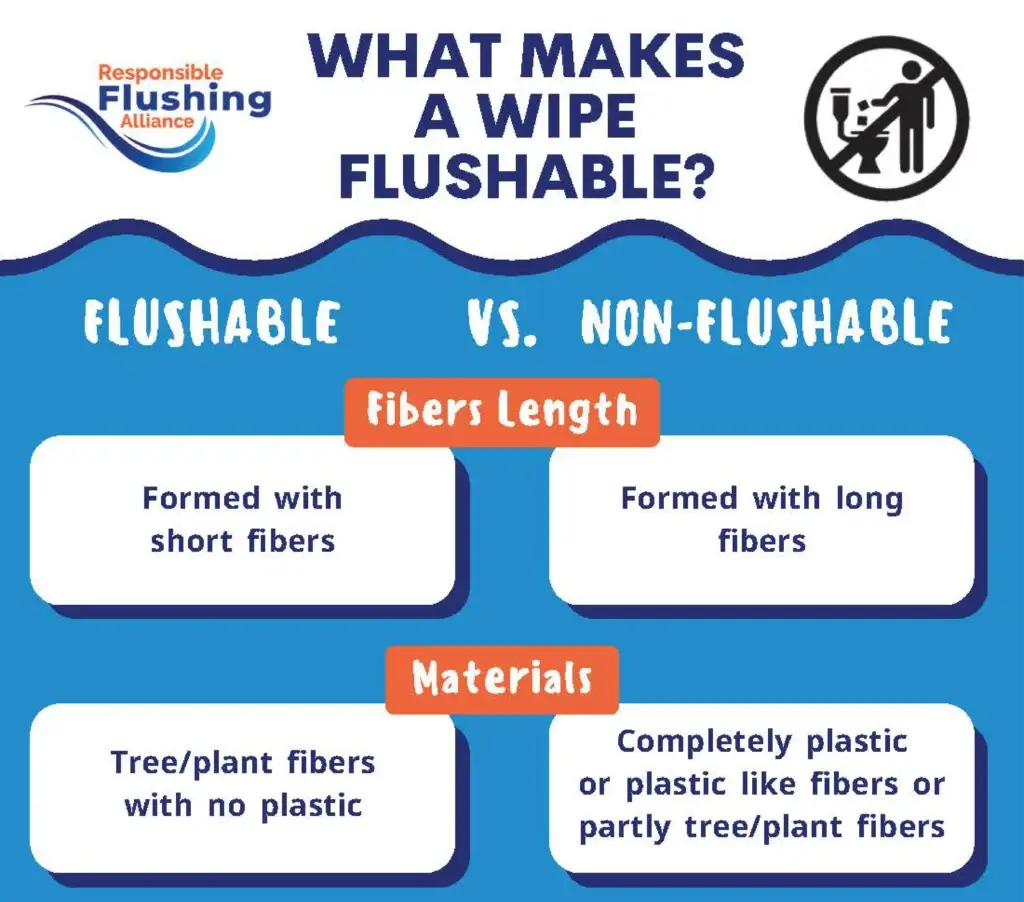 Responsible Flushing Alliance

WHAT MAKES A WIPE FLUSHABLE?

FLUSHABLE VS. NON-FLUSHABLE

Fibers Length

Formed with short fibers

Formed with long fibers

Materials

Tree/plant fibers with no plastic

Completely plastic or plastic like fibers or partly tree/plant fibers