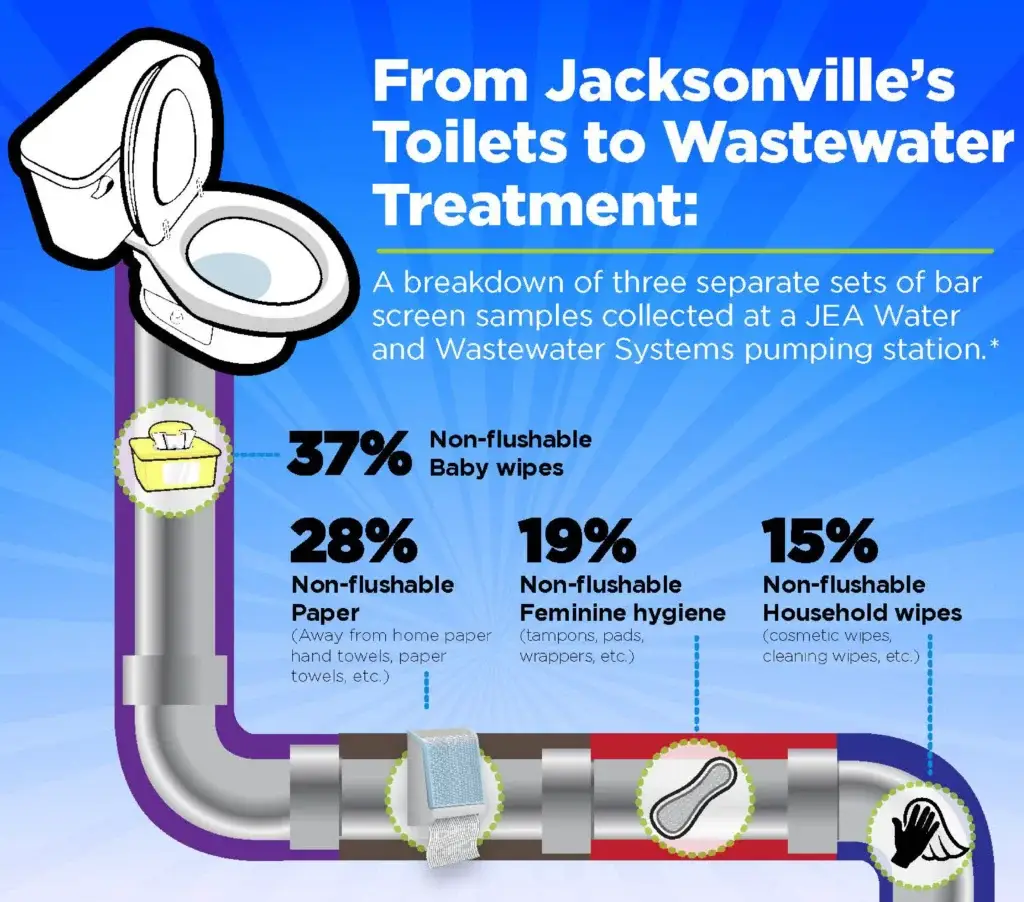 From Jacksonville's Toilets to Wastewater Treatment:

A breakdown of three separate sets of bar screen samples collected at a JEA Water and Wastewater Systems pumping station.*

37% Non-flushable Baby wipes

28% Non-flushable Paper (Away from home paper hand towels, paper towels, etc.)

19% Non-flushable Feminine hygiene (tampons, pads, wrappers, etc.)

15% Non-flushable Household wipes (cosmetic wipes, cleaning wipes, etc.)