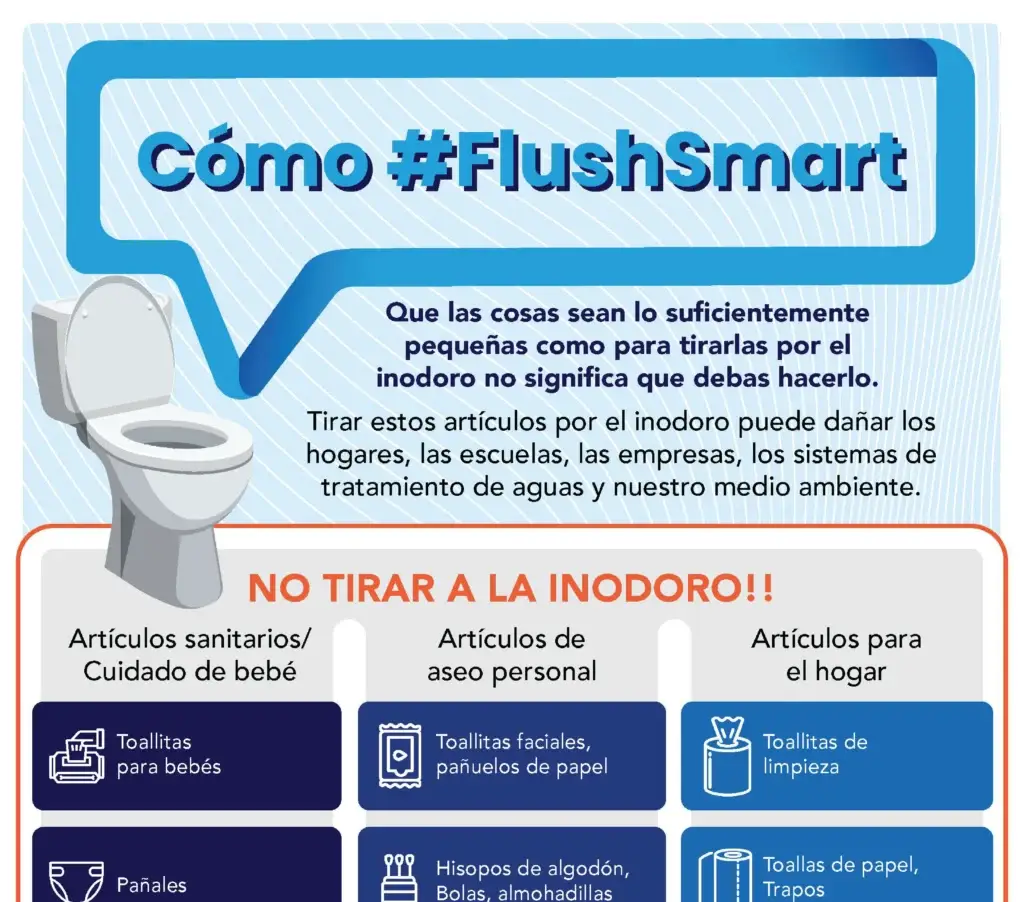 Cómo #FlushSmart

Que las cosas sean lo suficientemente pequeñas como para tirarlas por el inodoro no significa que debas hacerlo.

Tirar estos artículos por el inodoro puede dañar los hogares, las escuelas, las empresas, los sistemas de tratamiento de aguas y nuestro medio ambiente.

NO TIRAR A LA INODORO!!

Artículos sanitarios/ Cuidado de bebé

Toallitas para bebés

Pañales

Artículos de aseo personal

Toallitas faciales, pañuelos de papel

Hisopos de algodón, Bolas, almohadillas

Artículos para el hogar

Toallitas de limpieza

Toallas de papel, Trapos