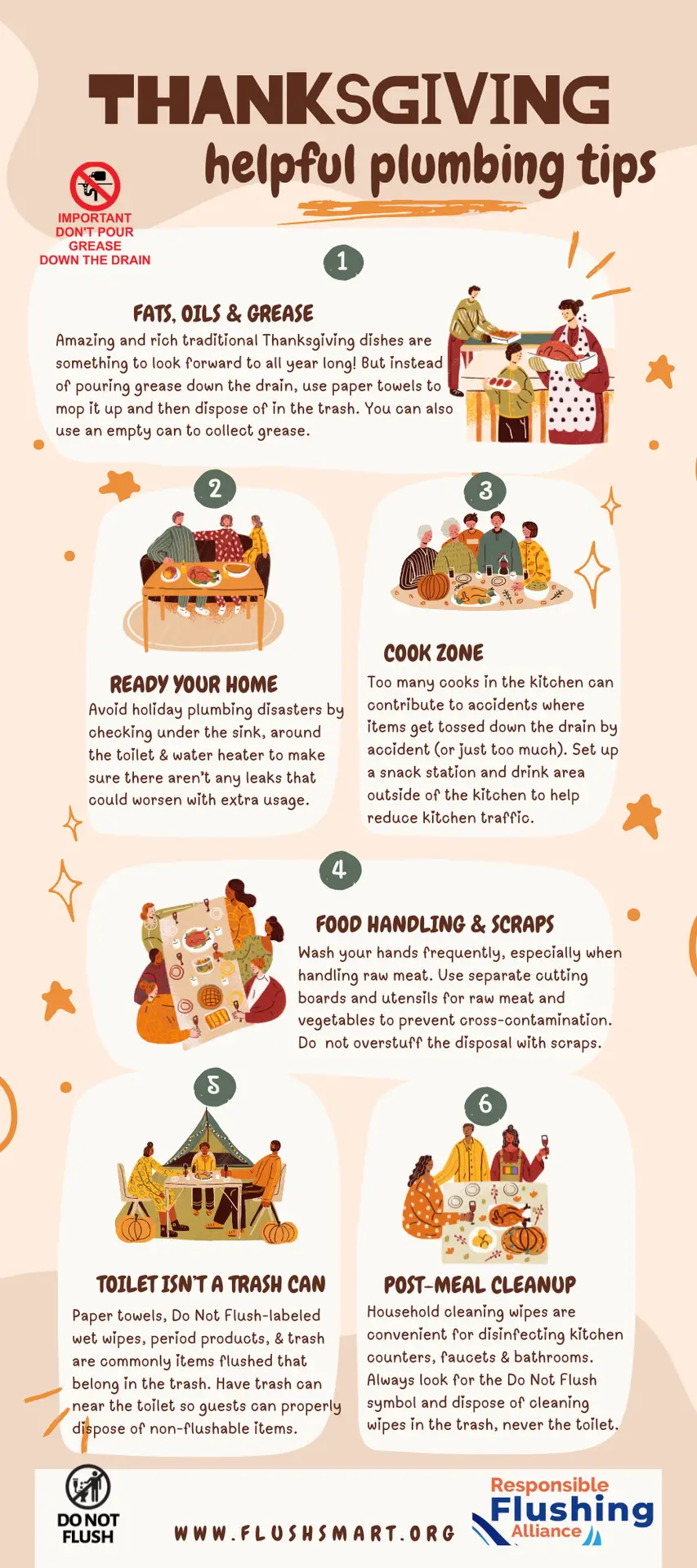 THANKSGIVING

helpful plumbing tips

IMPORTANT DON'T POUR GREASE DOWN THE DRAIN

1

FATS, OILS & GREASE

Amazing and rich traditional Thanksgiving dishes are something to look forward to all year long! But instead of pouring grease down the drain, use paper towels to mop it up and then dispose of in the trash. You can also use an empty can to collect grease.

2

READY YOUR HOME

Avoid holiday plumbing disasters by checking under the sink, around the toilet & water heater to make sure there aren't any leaks that could worsen with extra usage.

3

COOK ZONE

Too many cooks in the kitchen can contribute to accidents where items get tossed down the drain by accident (or just too much). Set up a snack station and drink area outside of the kitchen to help reduce kitchen traffic.

4

FOOD HANDLING & SCRAPS

Wash your hands frequently, especially when handling raw meat. Use separate cutting boards and utensils for raw meat and vegetables to prevent cross-contamination. Do not overstuff the disposal with scraps.

5

TOILET ISN'T A TRASH CAN

Paper towels, Do Not Flush-labeled wet wipes, period products, & trash are commonly items flushed that belong in the trash. Have trash can near the toilet so guests can properly dispose of non-flushable items.

6

POST-MEAL CLEANUP

Household cleaning wipes are convenient for disinfecting kitchen counters, faucets & bathrooms. Always look for the Do Not Flush symbol and dispose of cleaning wipes in the trash, never the toilet.

DO NOT FLUSH

WWW.FLUSHSMART.ORG

Responsible Flushing Alliance