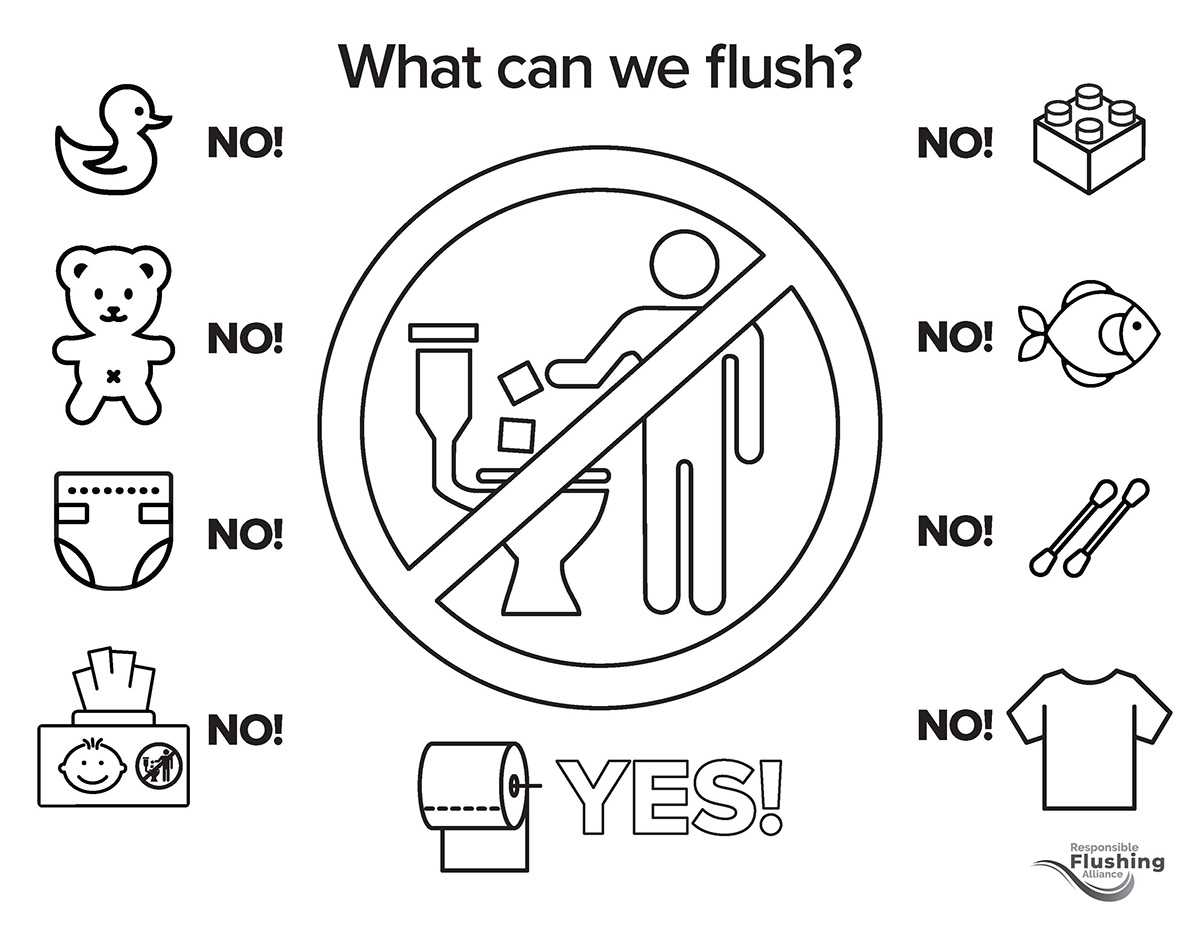 What can we flush?

NO!

NO!

NO!

NO!

NO!

NO!

NO!

NO!

YES!

Responsible Flushing Alliance